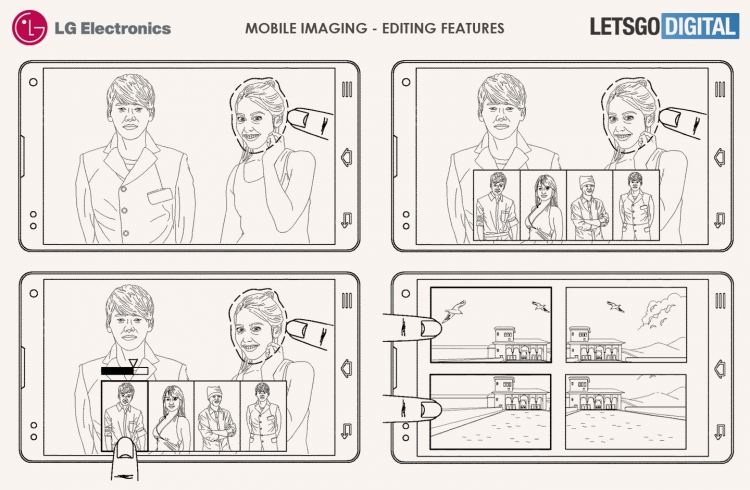 LG Electronics

MOBILE IMAGING - EDITING FEATURES

LETSGO DIGITAL